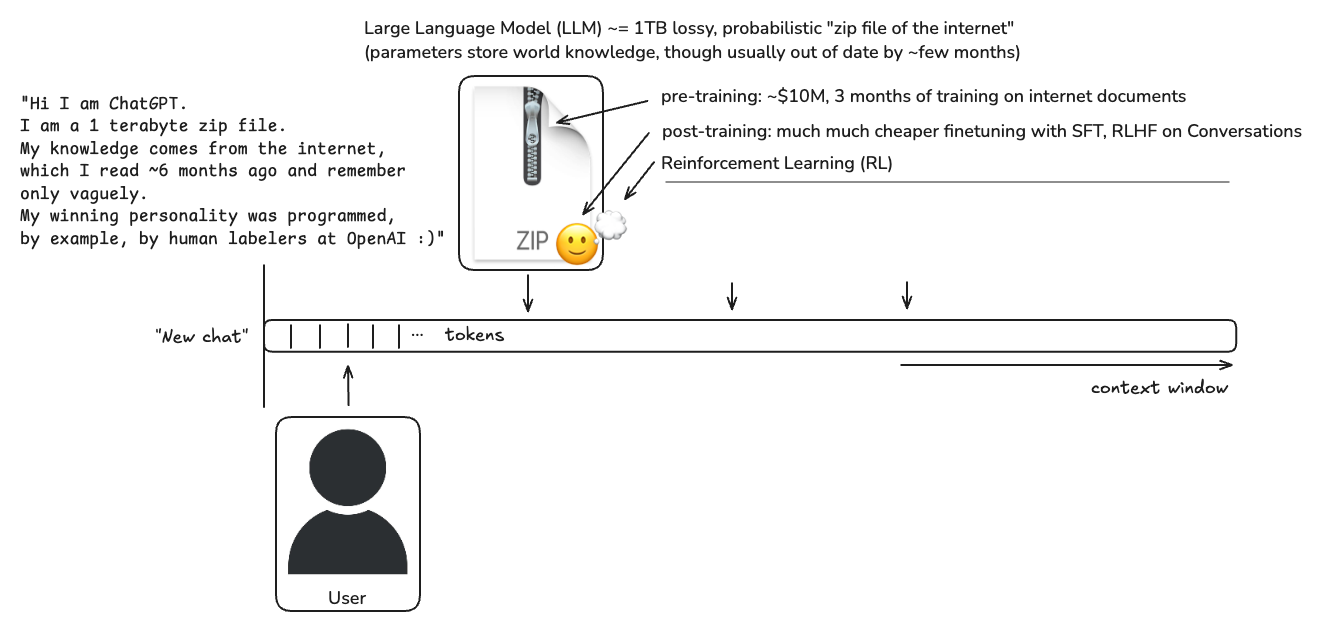 Large Language Model (LLM) ~= 1TB lossy, probabilistic "zip file of the internet"
(parameters store world knowledge, though usually out of date by ~few months)

"Hi I am ChatGPT.
I am a 1 terabyte zip file.
My knowledge comes from the internet, which I read ~6 months ago and remember only vaguely.
My winning personality was programmed, by example, by human labelers at OpenAI :)"

ZIP

pre-training: ~$10M, 3 months of training on internet documents

post-training: much much cheaper finetuning with SFT, RLHF on Conversations

Reinforcement Learning (RL)

"New chat"

... tokens

context window

User